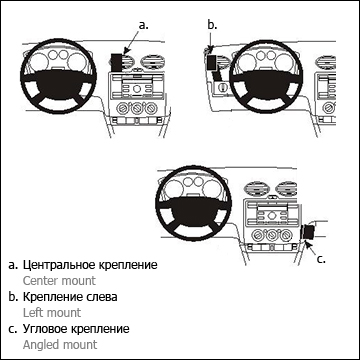 a.

b.

c.

a. Центральное крепление
Center mount
b. Крепление слева
Left mount
c. Угловое крепление
Angled mount