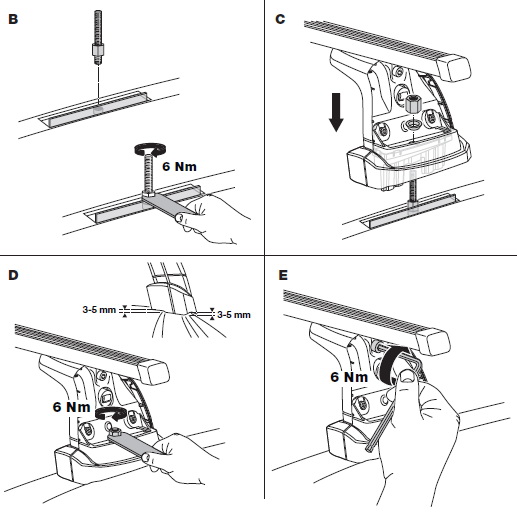 B

6 Nm

C

D

3-5 mm

3-5 mm

6 Nm

E

6 Nm