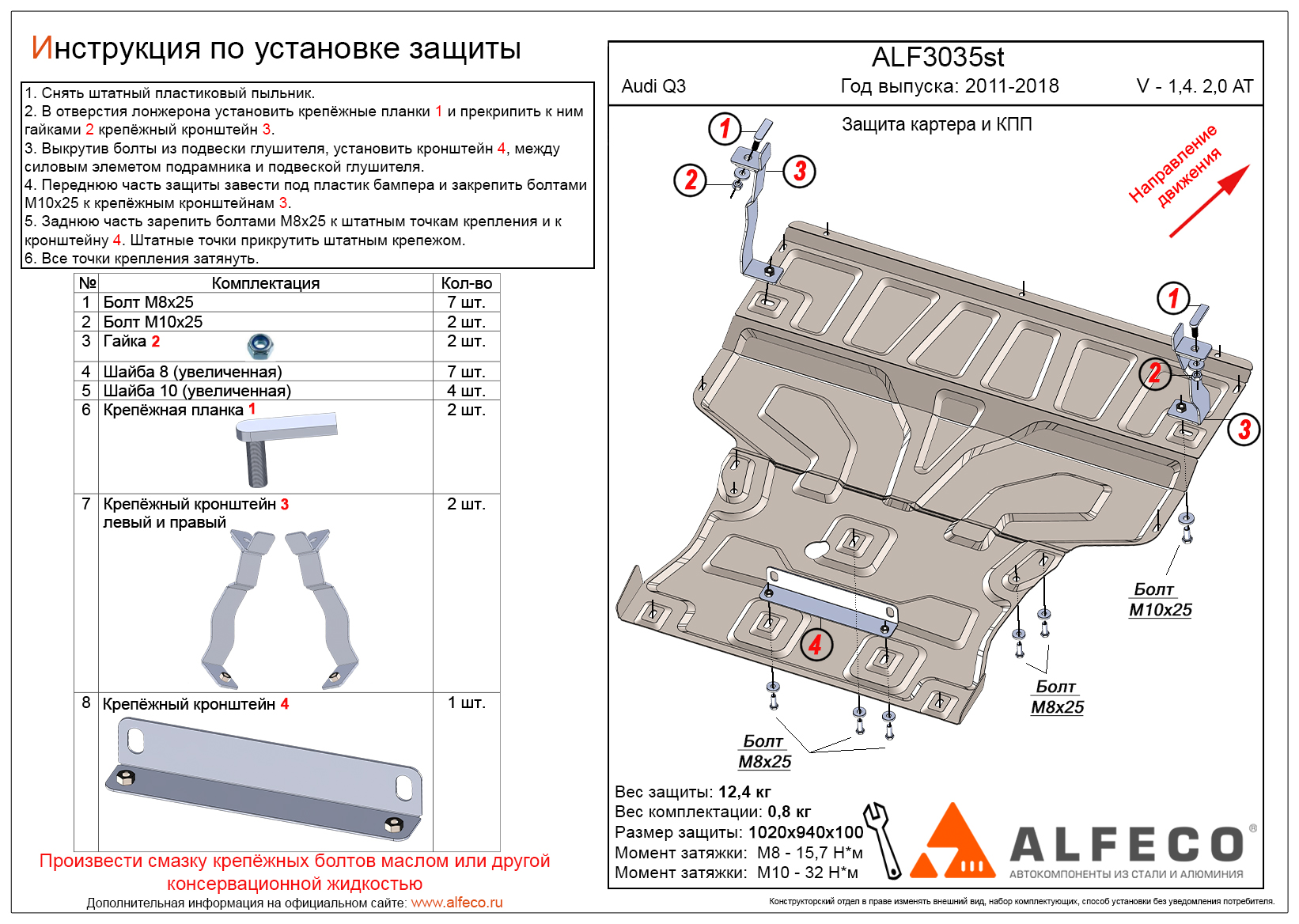 Инструкция по установке защиты

1. Снять штатный пластиковый пыльник.
2. В отверстия лонжерона установить крепёжные планки 1 и прекрипить к ним гайками 2 крепёжный кронштейн 3.
3. Выкрутив болты из подвески глушителя, установить кронштейн 4, между силовым элеметом подрамника и подвеской глушителя.
4. Переднюю часть защиты завести под пластик бампера и закрепить болтами М10х25 к крепёжным кронштейнам 3.
5. Заднюю часть зарепить болтами М8х25 к штатным точкам крепления и к кронштейну 4. Штатные точки прикрутить штатным крепежом.
6. Все точки крепления затянуть.

| № | Комплектация | Кол-во |
|---|---|---|
| 1 | Болт М8х25 | 7 шт. |
| 2 | Болт М10х25 | 2 шт. |
| 3 | Гайка 2 | 2 шт. |
| 4 | Шайба 8 (увеличенная) | 7 шт. |
| 5 | Шайба 10 (увеличенная) | 4 шт. |
| 6 | Крепёжная планка 1 | 2 шт. |
| 7 | Крепёжный кронштейн 3 левый и правый | 2 шт. |
| 8 | Крепёжный кронштейн 4 | 1 шт. |

Произвести смазку крепёжных болтов маслом или другой консервационной жидкостью

Дополнительная информация на официальном сайте: www.alfeco.ru

ALF3035st
Audi Q3 Год выпуска: 2011-2018 V - 1,4. 2,0 AT

Защита картера и КПП

Направление движения

1 2 3 1 2 3 4

Болт М10х25
Болт М8х25
Болт М8х25

Вес защиты: 12,4 кг
Вес комплектации: 0,8 кг
Размер защиты: 1020х940х100
Момент затяжки: М8 - 15,7 Н*м
Момент затяжки: М10 - 32 Н*м

ALFECO®
АВТОКОМПОНЕНТЫ ИЗ СТАЛИ И АЛЮМИНИЯ

Конструкторский отдел в праве изменять внешний вид, набор комплектующих, способ установки без уведомления потребителя.