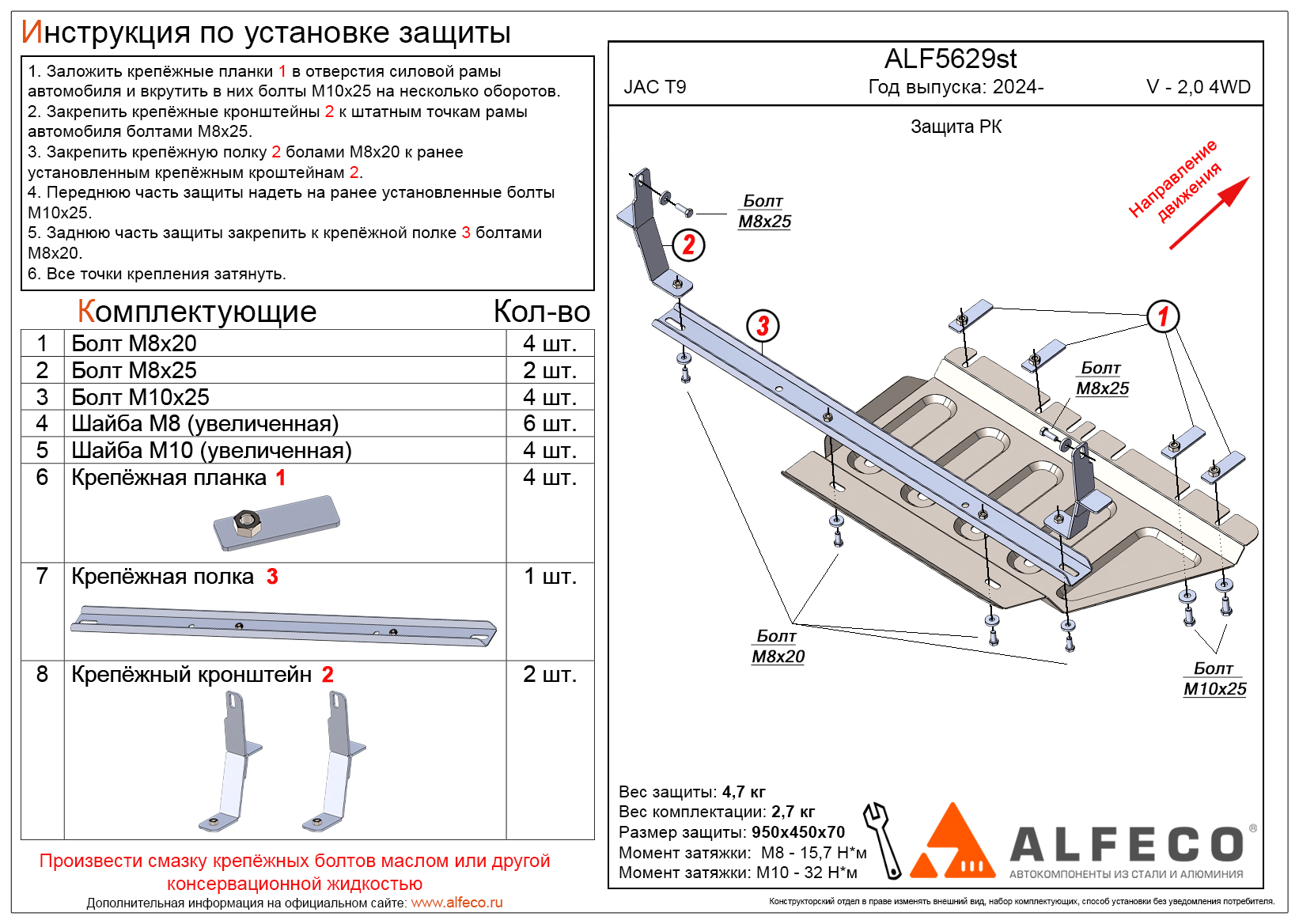 Инструкция по установке защиты

1. Заложить крепёжные планки 1 в отверстия силовой рамы автомобиля и вкрутить в них болты М10х25 на несколько оборотов.
2. Закрепить крепёжные кронштейны 2 к штатным точкам рамы автомобиля болтами М8х25.
3. Закрепить крепёжную полку 2 болами М8х20 к ранее установленным крепёжным кроштейнам 2.
4. Переднюю часть защиты надеть на ранее установленные болты М10х25.
5. Заднюю часть защиты закрепить к крепёжной полке 3 болтами М8х20.
6. Все точки крепления затянуть.

| | Комплектующие | Кол-во |
|---|---|---|
| 1 | Болт М8х20 | 4 шт. |
| 2 | Болт М8х25 | 2 шт. |
| 3 | Болт М10х25 | 4 шт. |
| 4 | Шайба М8 (увеличенная) | 6 шт. |
| 5 | Шайба М10 (увеличенная) | 4 шт. |
| 6 | Крепёжная планка 1 | 4 шт. |
| 7 | Крепёжная полка 3 | 1 шт. |
| 8 | Крепёжный кронштейн 2 | 2 шт. |

Произвести смазку крепёжных болтов маслом или другой консервационной жидкостью

Дополнительная информация на официальном сайте: www.alfeco.ru

ALF5629st
JAC T9 Год выпуска: 2024- V - 2,0 4WD

Защита РК

Направление движения

Болт М8х25
2
3
1
Болт М8х25
Болт М8х20
Болт М10х25

Вес защиты: 4,7 кг
Вес комплектации: 2,7 кг
Размер защиты: 950х450х70
Момент затяжки: М8 - 15,7 Н*м
Момент затяжки: М10 - 32 Н*м

ALFECO®
АВТОКОМПОНЕНТЫ ИЗ СТАЛИ И АЛЮМИНИЯ

Конструкторский отдел в праве изменять внешний вид, набор комплектующих, способ установки без уведомления потребителя.