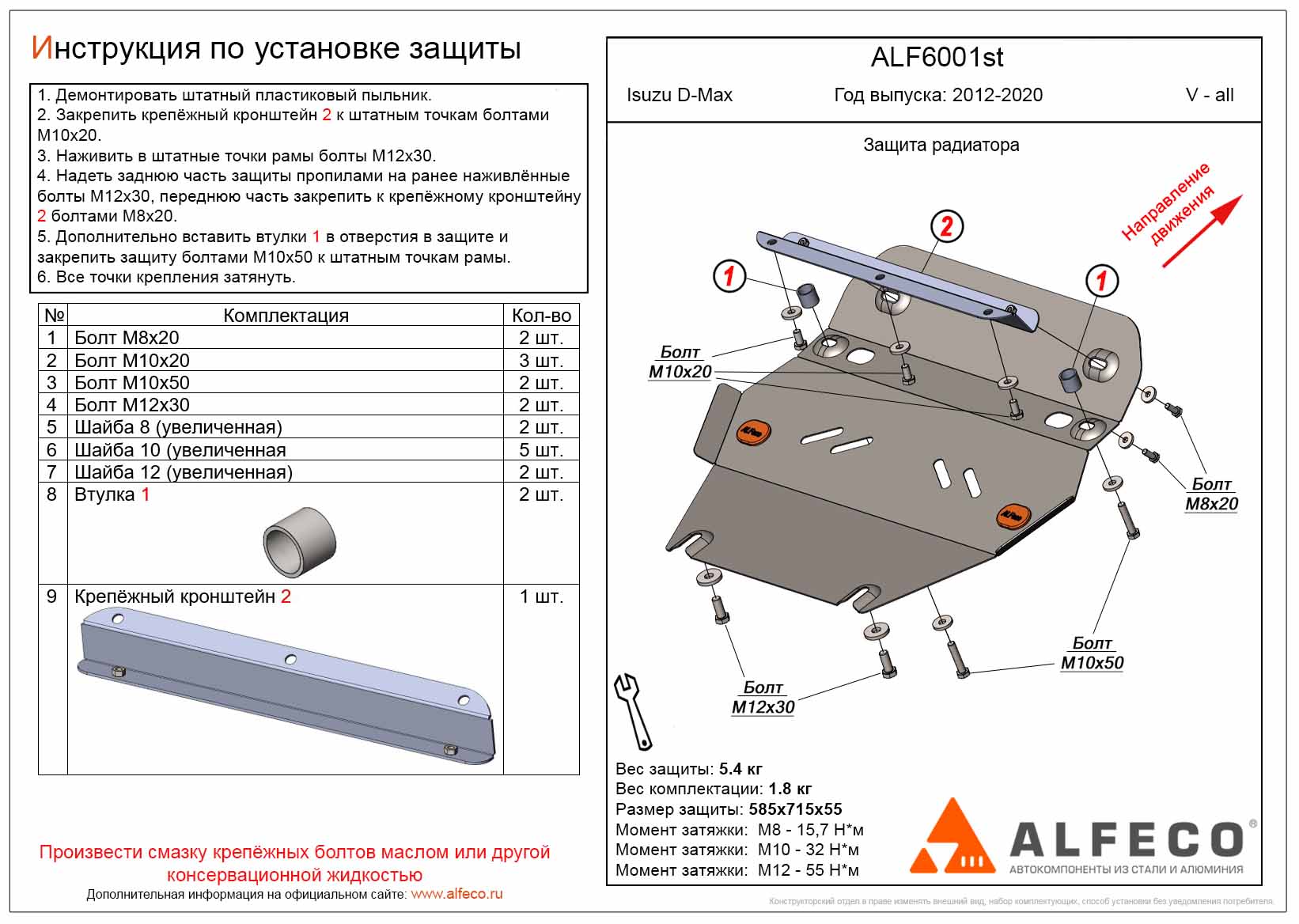 Инструкция по установке защиты

1. Демонтировать штатный пластиковый пыльник.
2. Закрепить крепёжный кронштейн 2 к штатным точкам болтами М10х20.
3. Наживить в штатные точки рамы болты М12х30.
4. Надеть заднюю часть защиты пропилами на ранее наживлённые болты М12х30, переднюю часть закрепить к крепёжному кронштейну 2 болтами М8х20.
5. Дополнительно вставить втулки 1 в отверстия в защите и закрепить защиту болтами М10х50 к штатным точкам рамы.
6. Все точки крепления затянуть.

| № | Комплектация | Кол-во |
|---|---|---|
| 1 | Болт М8х20 | 2 шт. |
| 2 | Болт М10х20 | 3 шт. |
| 3 | Болт М10х50 | 2 шт. |
| 4 | Болт М12х30 | 2 шт. |
| 5 | Шайба 8 (увеличенная) | 2 шт. |
| 6 | Шайба 10 (увеличенная | 5 шт. |
| 7 | Шайба 12 (увеличенная) | 2 шт. |
| 8 | Втулка 1 | 2 шт. |
| 9 | Крепёжный кронштейн 2 | 1 шт. |

Произвести смазку крепёжных болтов маслом или другой консервационной жидкостью
Дополнительная информация на официальном сайте: www.alfeco.ru

ALF6001st
Isuzu D-Max Год выпуска: 2012-2020 V - all
Защита радиатора

Направление движения
2
1
1
Болт М10х20
Болт М8х20
Болт М10х50
Болт М12х30

Вес защиты: 5.4 кг
Вес комплектации: 1.8 кг
Размер защиты: 585х715х55
Момент затяжки: М8 - 15,7 Н*м
Момент затяжки: М10 - 32 Н*м
Момент затяжки: М12 - 55 Н*м

ALFECO®
АВТОКОМПОНЕНТЫ ИЗ СТАЛИ И АЛЮМИНИЯ

Конструкторский отдел в праве изменять внешний вид, набор комплектующих, способ установки без уведомления потребителя.