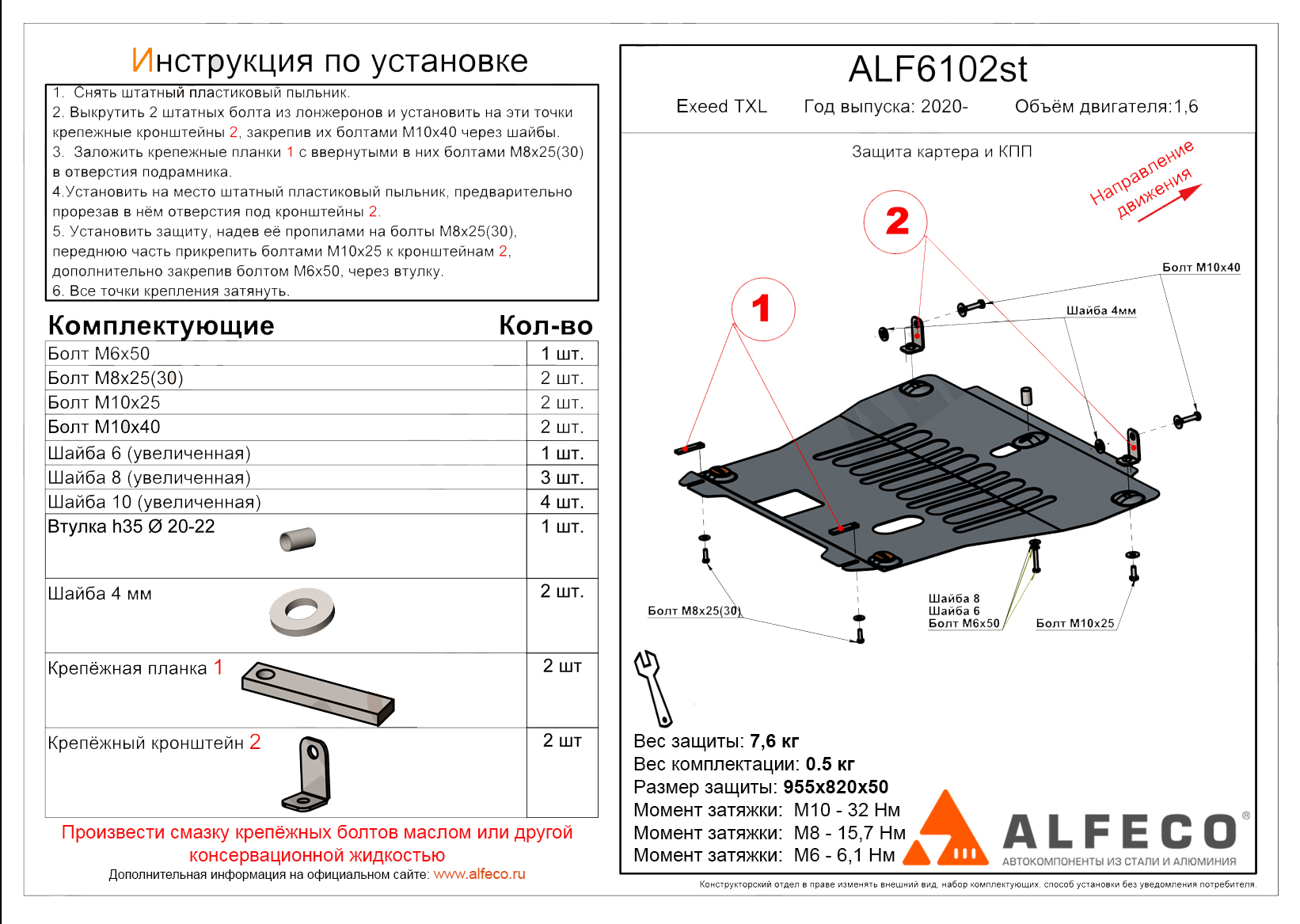 Инструкция по установке

1. Снять штатный пластиковый пыльник.
2. Выкрутить 2 штатных болта из лонжеронов и установить на эти точки крепежные кронштейны 2, закрепив их болтами М10х40 через шайбы.
3. Заложить крепежные планки 1 с ввернутыми в них болтами М8х25(30) в отверстия подрамника.
4.Установить на место штатный пластиковый пыльник, предварительно прорезав в нём отверстия под кронштейны 2.
5. Установить защиту, надев её пропилами на болты М8х25(30), переднюю часть прикрепить болтами М10х25 к кронштейнам 2, дополнительно закрепив болтом М6х50, через втулку.
6. Все точки крепления затянуть.

| Комплектующие | Кол-во |
|---|---|
| Болт М6х50 | 1 шт. |
| Болт М8х25(30) | 2 шт. |
| Болт М10х25 | 2 шт. |
| Болт М10х40 | 2 шт. |
| Шайба 6 (увеличенная) | 1 шт. |
| Шайба 8 (увеличенная) | 3 шт. |
| Шайба 10 (увеличенная) | 4 шт. |
| Втулка h35 Ø 20-22 | 1 шт. |
| Шайба 4 мм | 2 шт. |
| Крепёжная планка 1 | 2 шт |
| Крепёжный кронштейн 2 | 2 шт |

Произвести смазку крепёжных болтов маслом или другой консервационной жидкостью
Дополнительная информация на официальном сайте: www.alfeco.ru

ALF6102st
Exeed TXL Год выпуска: 2020- Объём двигателя:1,6
Защита картера и КПП
Направление движения
2
1
Болт М10х40
Шайба 4мм
Болт М8х25(30)
Шайба 8
Шайба 6
Болт М6х50
Болт М10х25

Вес защиты: 7,6 кг
Вес комплектации: 0.5 кг
Размер защиты: 955х820х50
Момент затяжки: М10 - 32 Нм
Момент затяжки: М8 - 15,7 Нм
Момент затяжки: М6 - 6,1 Нм

ALFECO®
АВТОКОМПОНЕНТЫ ИЗ СТАЛИ И АЛЮМИНИЯ

Конструкторский отдел в праве изменять внешний вид, набор комплектующих, способ установки без уведомления потребителя.