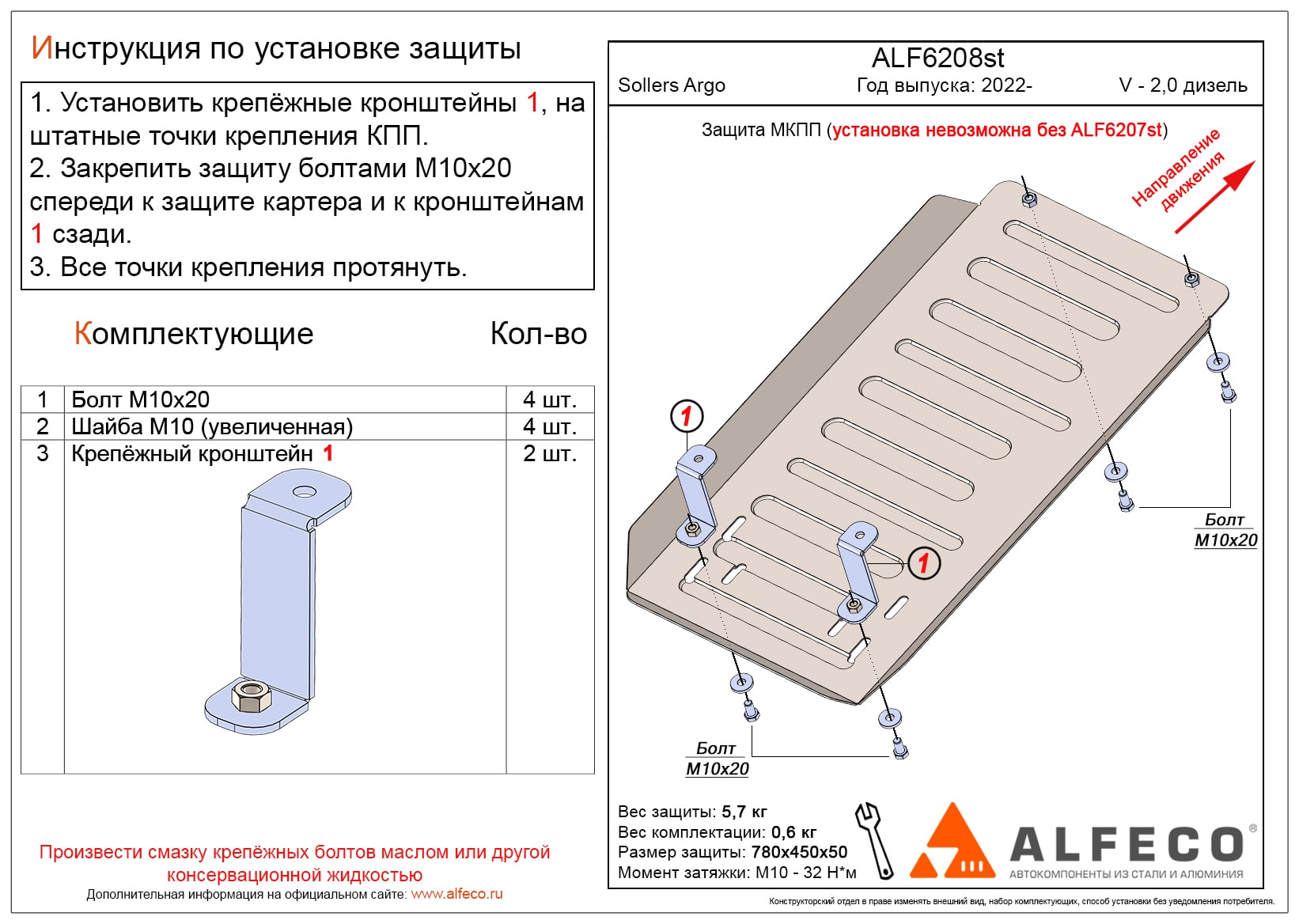 Инструкция по установке защиты

1. Установить крепёжные кронштейны 1, на штатные точки крепления КПП.
2. Закрепить защиту болтами М10х20 спереди к защите картера и к кронштейнам 1 сзади.
3. Все точки крепления протянуть.

Комплектующие Кол-во

| 1 | Болт М10х20 | 4 шт. |
|---|---|---|
| 2 | Шайба М10 (увеличенная) | 4 шт. |
| 3 | Крепёжный кронштейн 1 | 2 шт. |

Произвести смазку крепёжных болтов маслом или другой консервационной жидкостью
Дополнительная информация на официальном сайте: www.alfeco.ru

ALF6208st
Sollers Argo Год выпуска: 2022- V - 2,0 дизель

Защита МКПП (установка невозможна без ALF6207st)

Направление движения

1
1

Болт М10х20
Болт М10х20

Вес защиты: 5,7 кг
Вес комплектации: 0,6 кг
Размер защиты: 780х450х50
Момент затяжки: М10 - 32 Н*м

ALFECO®
АВТОКОМПОНЕНТЫ ИЗ СТАЛИ И АЛЮМИНИЯ

Конструкторский отдел в праве изменять внешний вид, набор комплектующих, способ установки без уведомления потребителя.