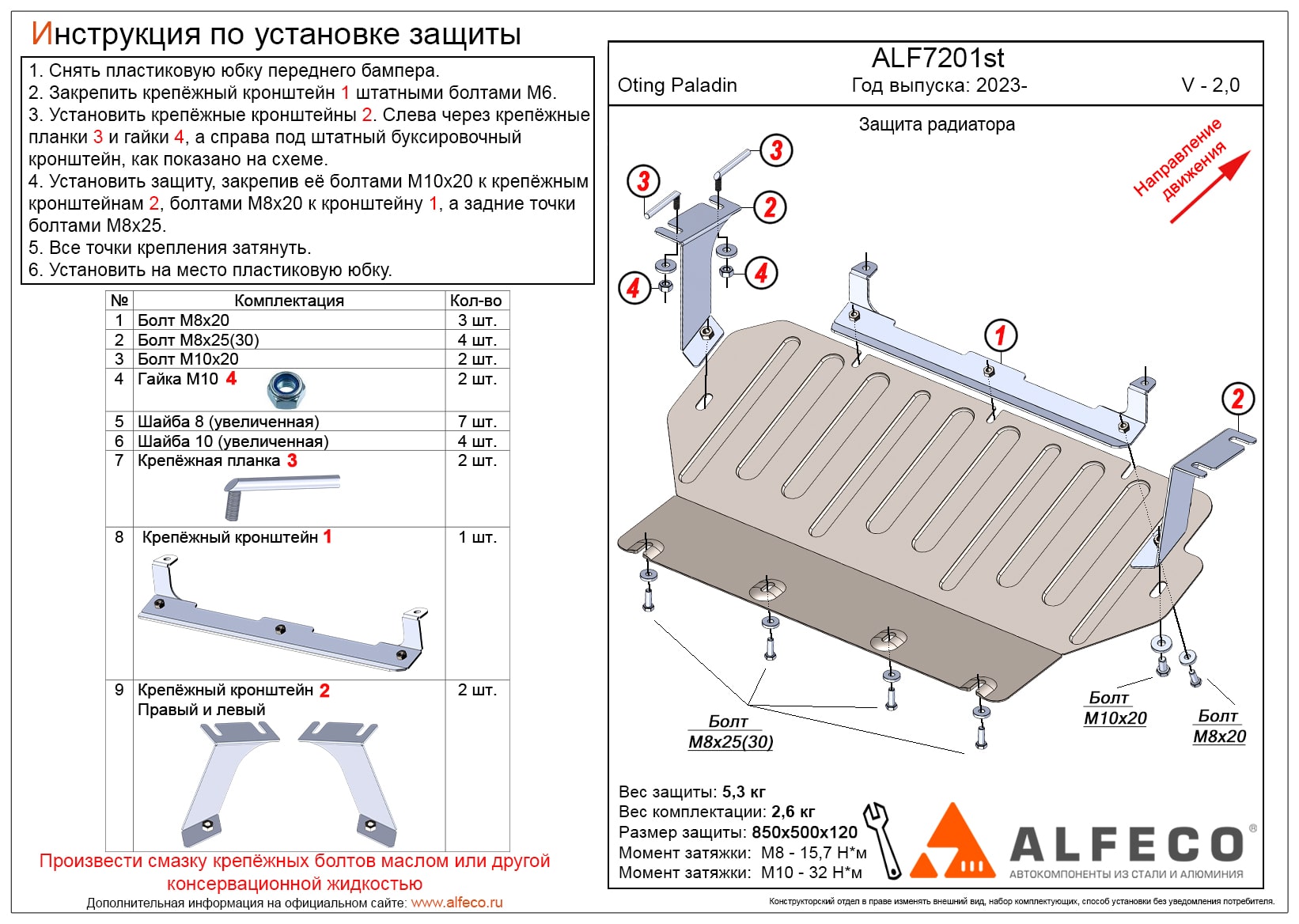 Инструкция по установке защиты

1. Снять пластиковую юбку переднего бампера.
2. Закрепить крепёжный кронштейн 1 штатными болтами М6.
3. Установить крепёжные кронштейны 2. Слева через крепёжные планки 3 и гайки 4, а справа под штатный буксировочный кронштейн, как показано на схеме.
4. Установить защиту, закрепив её болтами М10х20 к крепёжным кронштейнам 2, болтами М8х20 к кронштейну 1, а задние точки болтами М8х25.
5. Все точки крепления затянуть.
6. Установить на место пластиковую юбку.

| № | Комплектация | Кол-во |
|---|---|---|
| 1 | Болт М8х20 | 3 шт. |
| 2 | Болт М8х25(30) | 4 шт. |
| 3 | Болт М10х20 | 2 шт. |
| 4 | Гайка М10 4 | 2 шт. |
| 5 | Шайба 8 (увеличенная) | 7 шт. |
| 6 | Шайба 10 (увеличенная) | 4 шт. |
| 7 | Крепёжная планка 3 | 2 шт. |
| 8 | Крепёжный кронштейн 1 | 1 шт. |
| 9 | Крепёжный кронштейн 2 Правый и левый | 2 шт. |

Произвести смазку крепёжных болтов маслом или другой консервационной жидкостью

Дополнительная информация на официальном сайте: www.alfeco.ru

ALF7201st
Oting Paladin Год выпуска: 2023- V - 2,0

Защита радиатора

Направление движения

3 3 2 4 4 1 2

Болт М8х25(30)
Болт М10х20
Болт М8х20

Вес защиты: 5,3 кг
Вес комплектации: 2,6 кг
Размер защиты: 850х500х120
Момент затяжки: М8 - 15,7 Н*м
Момент затяжки: М10 - 32 Н*м

ALFECO®
АВТОКОМПОНЕНТЫ ИЗ СТАЛИ И АЛЮМИНИЯ

Конструкторский отдел в праве изменять внешний вид, набор комплектующих, способ установки без уведомления потребителя.