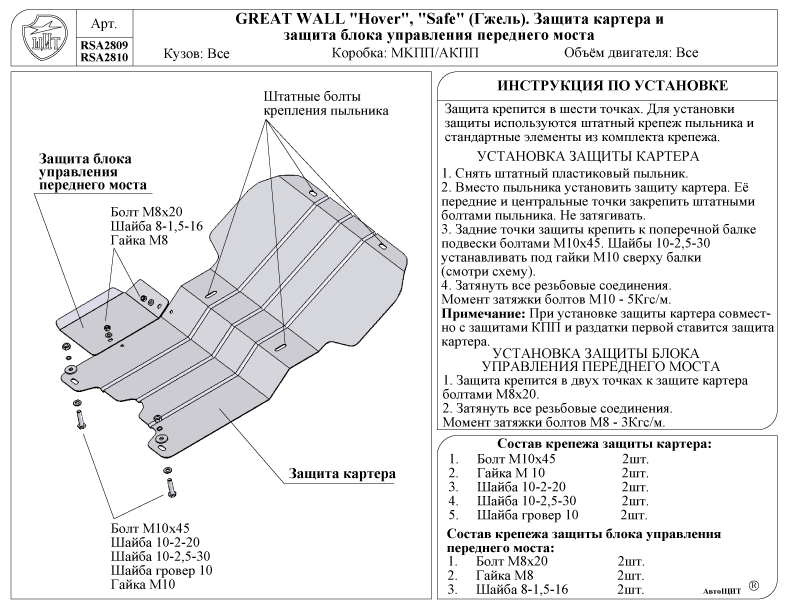 ЩИТ

Арт.
RSA2809
RSA2810

GREAT WALL "Hover", "Safe" (Гжель). Защита картера и защита блока управления переднего моста

Кузов: Все Коробка: МКПП/АКПП Объём двигателя: Все

Штатные болты крепления пыльника

Защита блока управления переднего моста

Болт М8х20
Шайба 8-1,5-16
Гайка М8

Защита картера

Болт М10х45
Шайба 10-2-20
Шайба 10-2,5-30
Шайба гровер 10
Гайка М10

ИНСТРУКЦИЯ ПО УСТАНОВКЕ

Защита крепится в шести точках. Для установки защиты используются штатный крепеж пыльника и стандартные элементы из комплекта крепежа.

УСТАНОВКА ЗАЩИТЫ КАРТЕРА

1. Снять штатный пластиковый пыльник.
2. Вместо пыльника установить защиту картера. Её передние и центральные точки закрепить штатными болтами пыльника. Не затягивать.
3. Задние точки защиты крепить к поперечной балке подвески болтами М10х45. Шайбы 10-2,5-30 устанавливать под гайки М10 сверху балки (смотри схему).
4. Затянуть все резьбовые соединения.
Момент затяжки болтов М10 - 5Кгс/м.
Примечание: При установке защиты картера совместно с защитами КПП и раздатки первой ставится защита картера.

УСТАНОВКА ЗАЩИТЫ БЛОКА УПРАВЛЕНИЯ ПЕРЕДНЕГО МОСТА

1. Защита крепится в двух точках к защите картера болтами М8х20.
2. Затянуть все резьбовые соединения.
Момент затяжки болтов М8 - 3Кгс/м.

Состав крепежа защиты картера:

| 1. | Болт М10х45 | 2шт. |
|---|---|---|
| 2. | Гайка М 10 | 2шт. |
| 3. | Шайба 10-2-20 | 2шт. |
| 4. | Шайба 10-2,5-30 | 2шт. |
| 5. | Шайба гровер 10 | 2шт. |

Состав крепежа защиты блока управления переднего моста:

| 1. | Болт М8х20 | 2шт. |
|---|---|---|
| 2. | Гайка М8 | 2шт. |
| 3. | Шайба 8-1,5-16 | 2шт. |

АвтоЩИТ ®