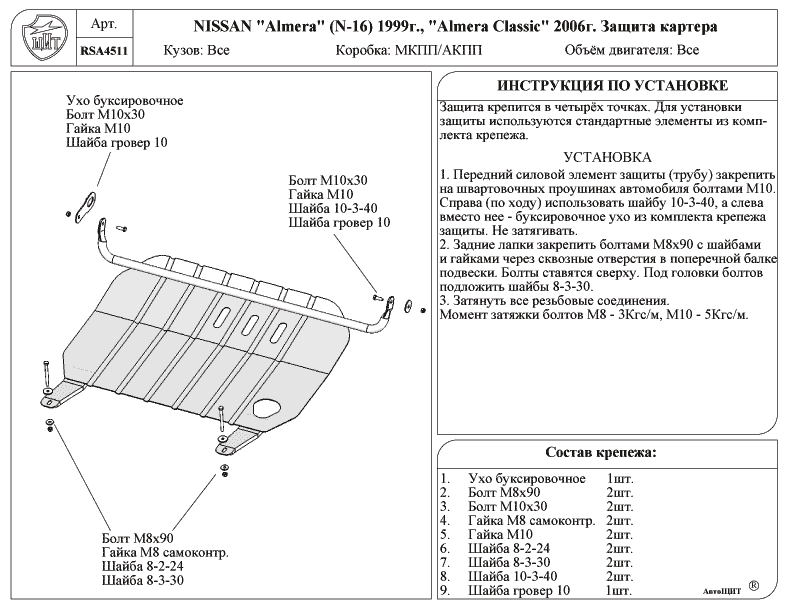 ЩИТ

Арт.
RSA4511

NISSAN "Almera" (N-16) 1999г., "Almera Classic" 2006г. Защита картера
Кузов: Все
Коробка: МКПП/АКПП
Объём двигателя: Все

Ухо буксировочное
Болт М10х30
Гайка М10
Шайба гровер 10

Болт М10х30
Гайка М10
Шайба 10-3-40
Шайба гровер 10

Болт М8х90
Гайка М8 самоконтр.
Шайба 8-2-24
Шайба 8-3-30

ИНСТРУКЦИЯ ПО УСТАНОВКЕ

Защита крепится в четырёх точках. Для установки защиты используются стандартные элементы из комплекта крепежа.

УСТАНОВКА

1. Передний силовой элемент защиты (трубу) закрепить на швартовочных проушинах автомобиля болтами М10. Справа (по ходу) использовать шайбу 10-3-40, а слева вместо нее - буксировочное ухо из комплекта крепежа защиты. Не затягивать.
2. Задние лапки закрепить болтами М8х90 с шайбами и гайками через сквозные отверстия в поперечной балке подвески. Болты ставятся сверху. Под головки болтов подложить шайбы 8-3-30.
3. Затянуть все резьбовые соединения.
Момент затяжки болтов М8 - 3Кгс/м, М10 - 5Кгс/м.

Состав крепежа:

| | | |
|---|---|---|
| 1. | Ухо буксировочное | 1шт. |
| 2. | Болт М8х90 | 2шт. |
| 3. | Болт М10х30 | 2шт. |
| 4. | Гайка М8 самоконтр. | 2шт. |
| 5. | Гайка М10 | 2шт. |
| 6. | Шайба 8-2-24 | 2шт. |
| 7. | Шайба 8-3-30 | 2шт. |
| 8. | Шайба 10-3-40 | 2шт. |
| 9. | Шайба гровер 10 | 1шт. |

АвтоЩИТ ®