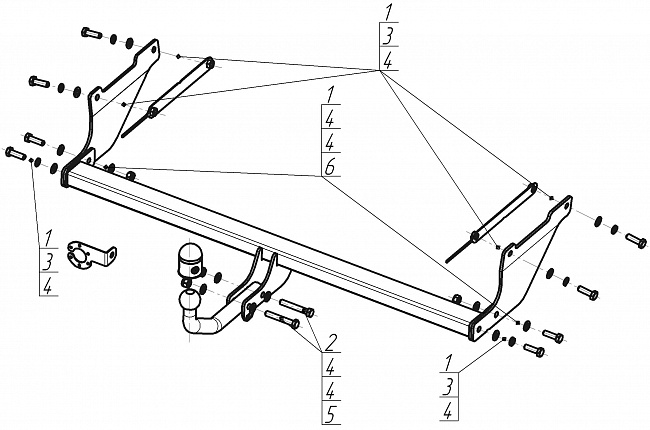 1
3
4

1
4
4
6

1
3
4

2
4
4
5

1
3
4