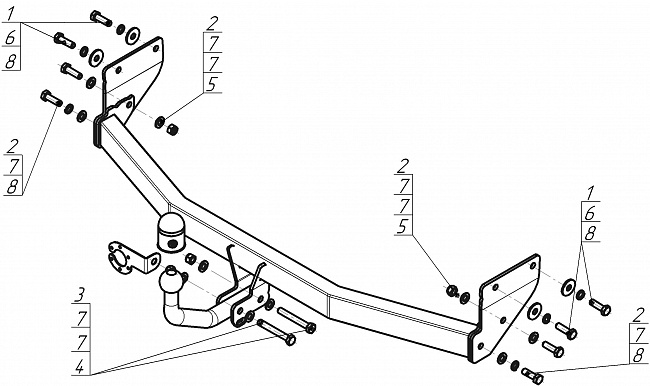 1
6
8

2
7
7
5

2
7
8

2
7
7
5

1
6
8

3
7
7
4

2
7
8