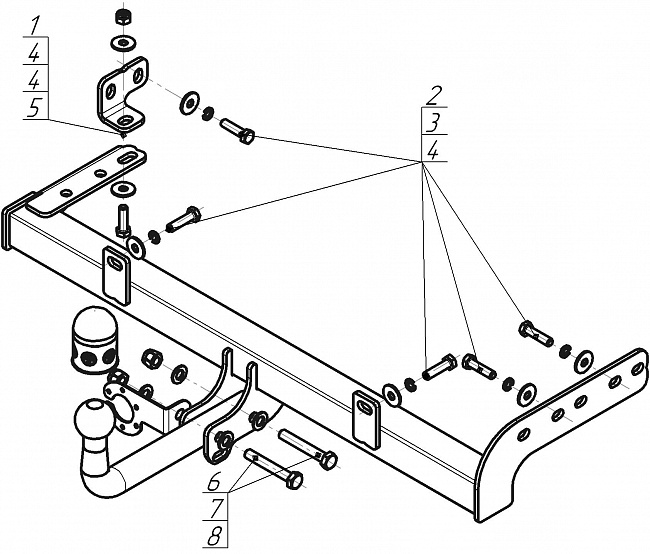 1
4
4
5

2
3
4

6
7
8