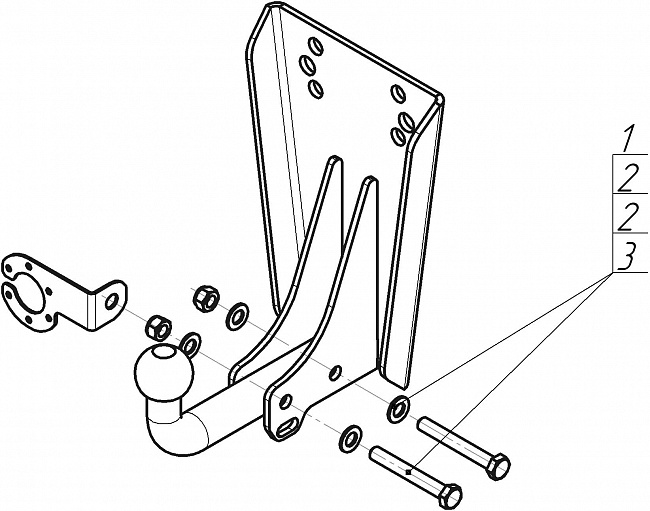 1
2
2
3