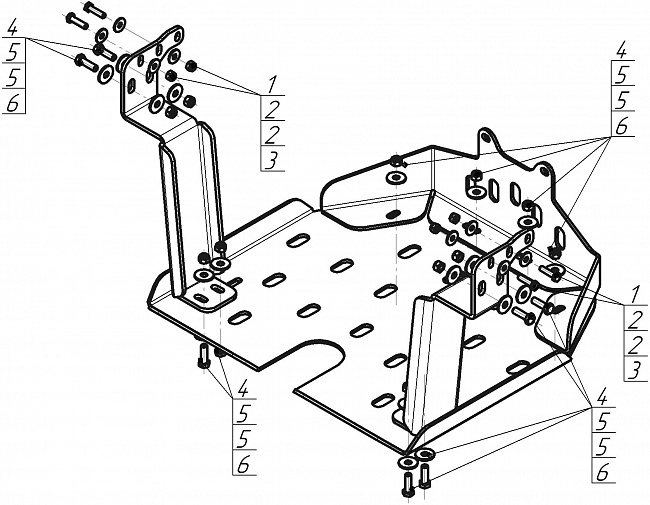 4
5
5
6

1
2
2
3

4
5
5
6

1
2
2
3

4
5
5
6

4
5
5
6