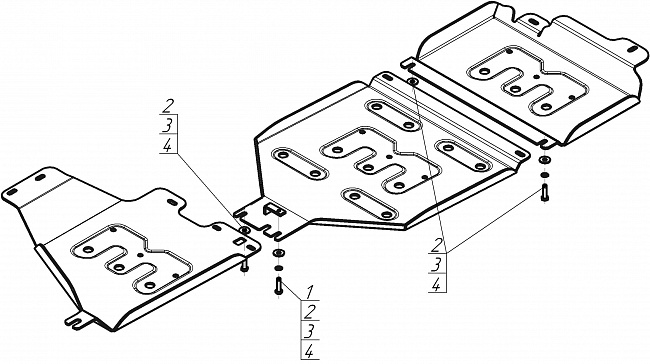 2
3
4

2
3
4

1
2
3
4