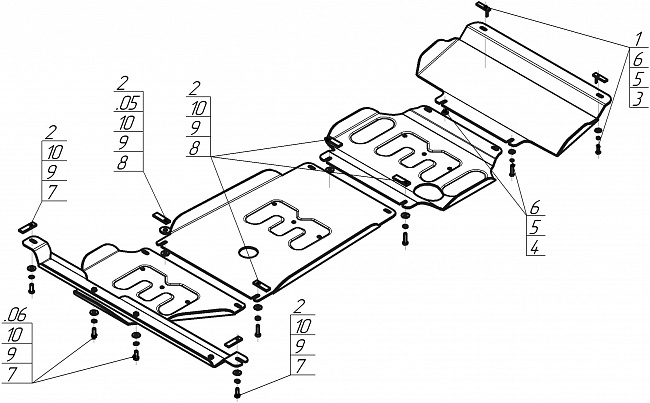 1
6
5
3

2
.05
10
9
8

2
10
9
8

2
10
9
7

6
5
4

.06
10
9
7

2
10
9
7