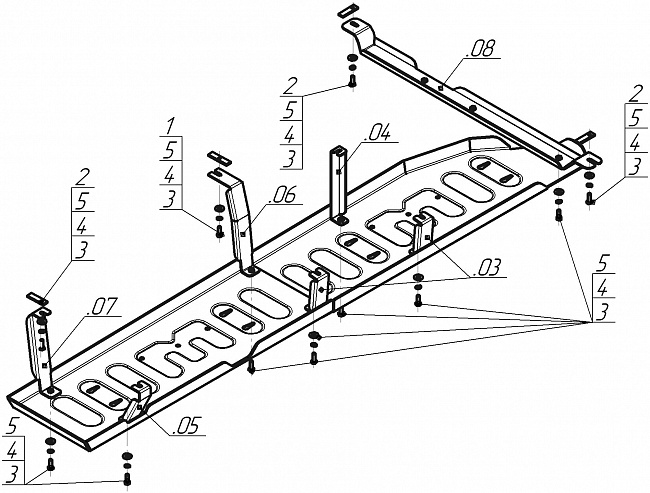 .08
2
5
4
3
2
5
4
3
.04
1
5
4
3
.06
2
5
4
3
.03
5
4
3
.07
.05
5
4
3