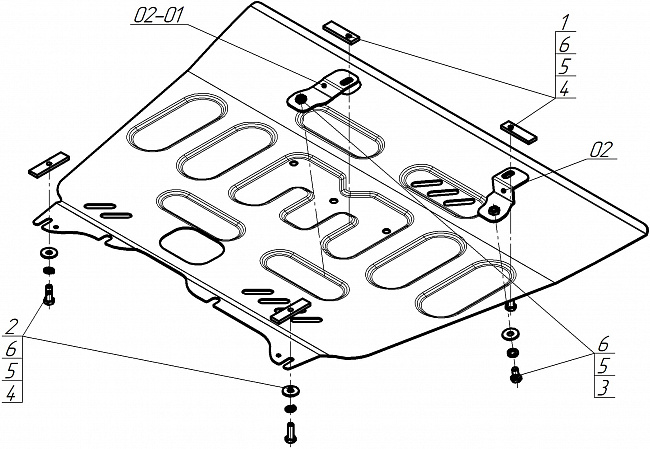 02-01

1
6
5
4

02

2
6
5
4

6
5
3