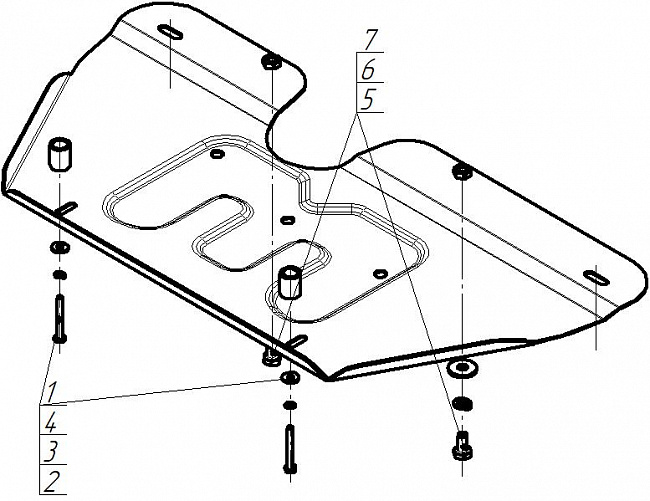 7
6
5
1
4
3
2