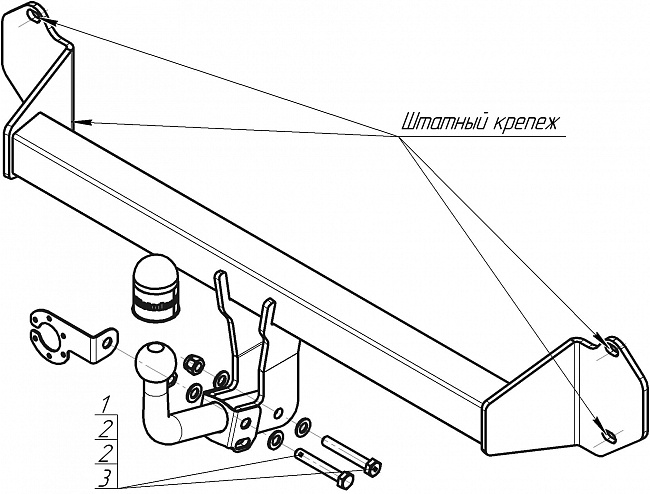 Штатный крепеж

1
2
2
3