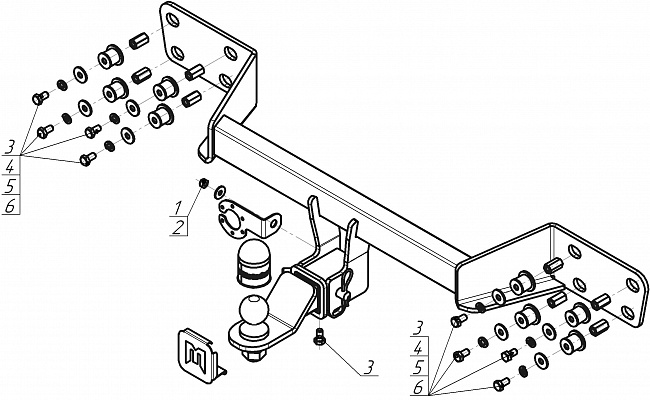 3
4
5
6

1
2

3

3
4
5
6