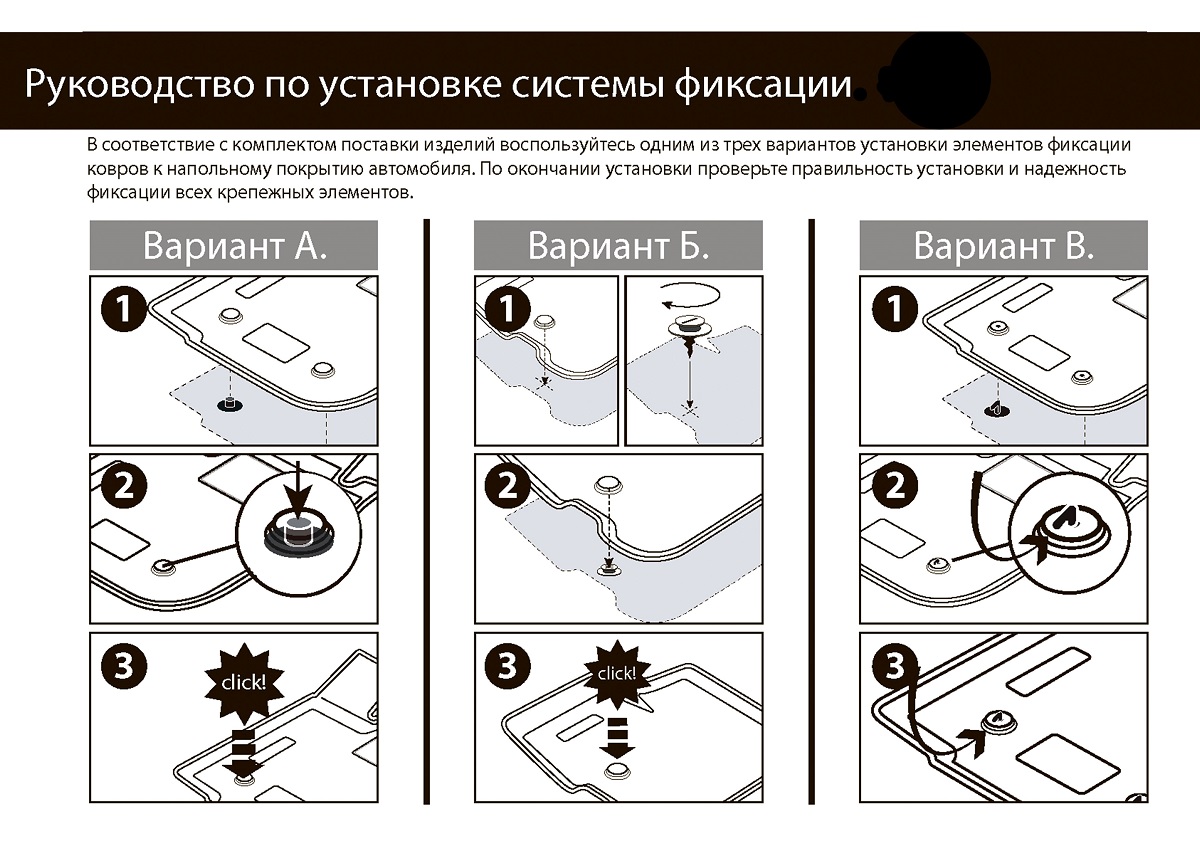 Руководство по установке системы фиксации

В соответствие с комплектом поставки изделий воспользуйтесь одним из трех вариантов установки элементов фиксации ковров к напольному покрытию автомобиля. По окончании установки проверьте правильность установки и надежность фиксации всех крепежных элементов.

Вариант А.

1

2

3

click!

Вариант Б.

1

2

3

click!

Вариант В.

1

2

3